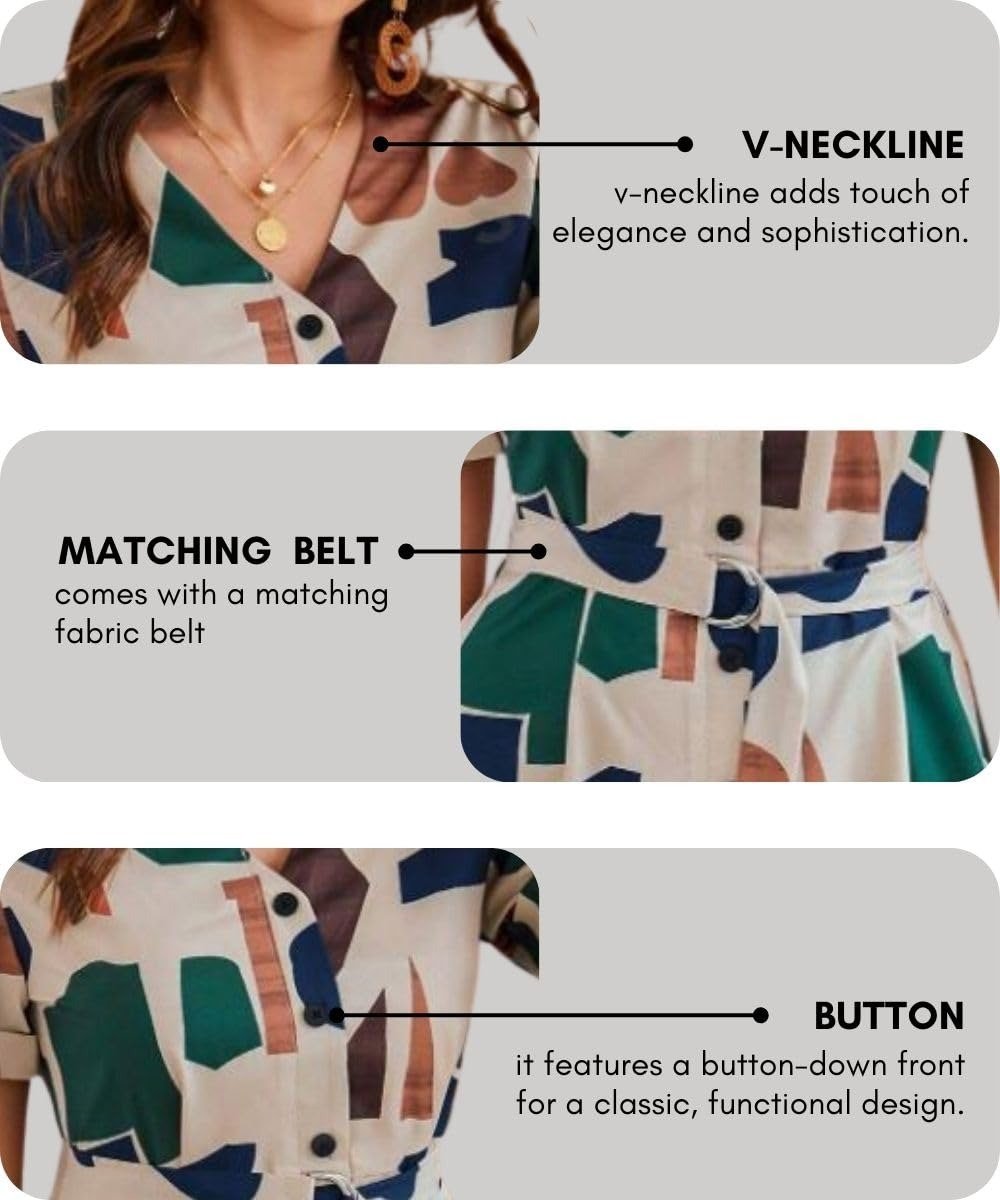 V-NECKLINE
v-neckline adds touch of elegance and sophistication.

MATCHING BELT
comes with a matching fabric belt

BUTTON
it features a button-down front for a classic, functional design.